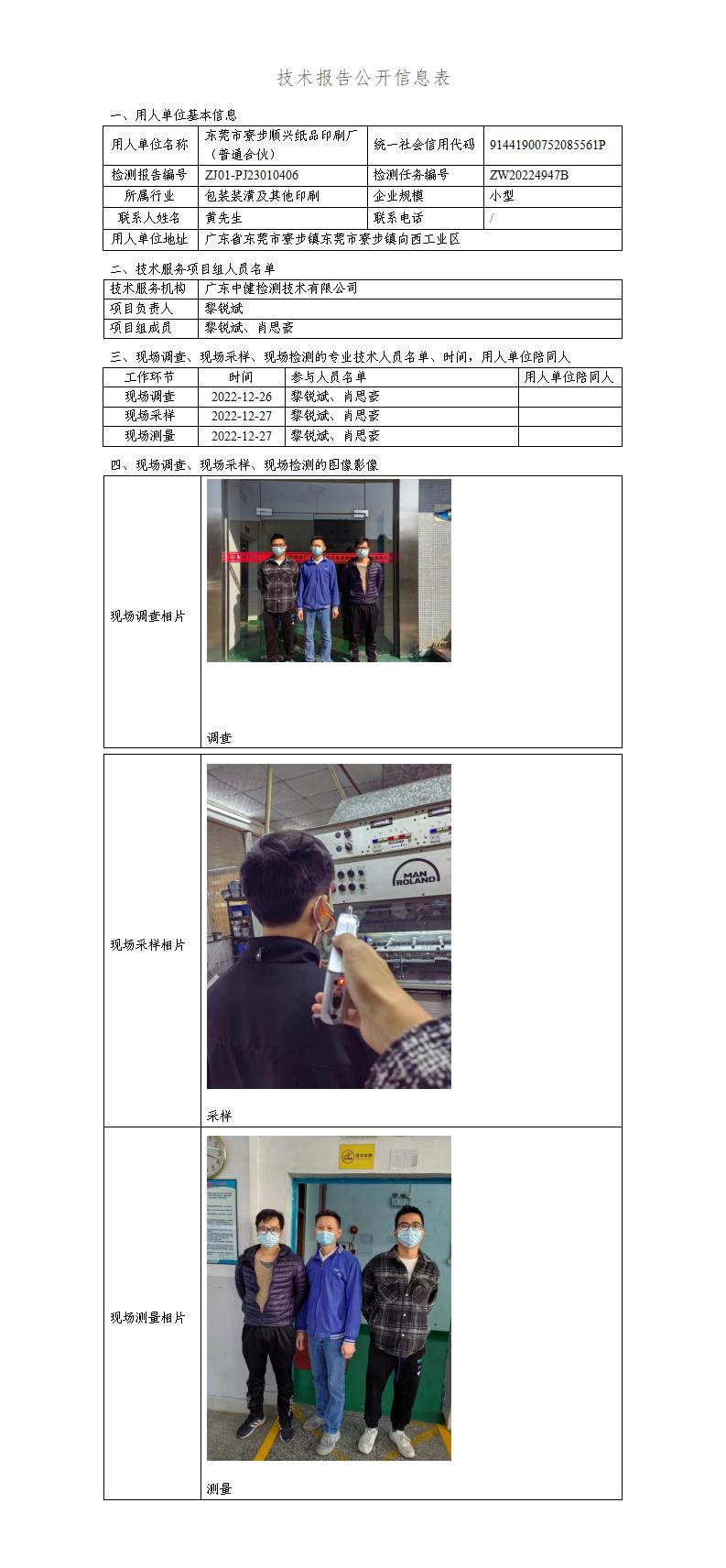 技术报告公开信息表

一、用人单位基本信息

| 用人单位名称 | 东莞市寮步顺兴纸品印刷厂（普通合伙） | 统一社会信用代码 | 91441900752085561P |
|---|---|---|---|
| 检测报告编号 | ZJ01-PJ23010406 | 检测任务编号 | ZW20224947B |
| 所属行业 | 包装装潢及其他印刷 | 企业规模 | 小型 |
| 联系人姓名 | 黄先生 | 联系电话 | / |
| 用人单位地址 | 广东省东莞市寮步镇东莞市寮步镇向西工业区 | | |

二、技术服务项目组人员名单

| 技术服务机构 | 广东中健检测技术有限公司 |
|---|---|
| 项目负责人 | 黎锐斌 |
| 项目组成员 | 黎锐斌、肖思豪 |

三、现场调查、现场采样、现场检测的专业技术人员名单、时间，用人单位陪同人

| 工作环节 | 时间 | 参与人员名单 | 用人单位陪同人 |
|---|---|---|---|
| 现场调查 | 2022-12-26 | 黎锐斌、肖思豪 | |
| 现场采样 | 2022-12-27 | 黎锐斌、肖思豪 | |
| 现场测量 | 2022-12-27 | 黎锐斌、肖思豪 | |

四、现场调查、现场采样、现场检测的图像影像

| 现场调查相片 | 调查 |
|---|---|
| 现场采样相片 | MAN ROLAND 采样 |
| 现场测量相片 | 测量 |