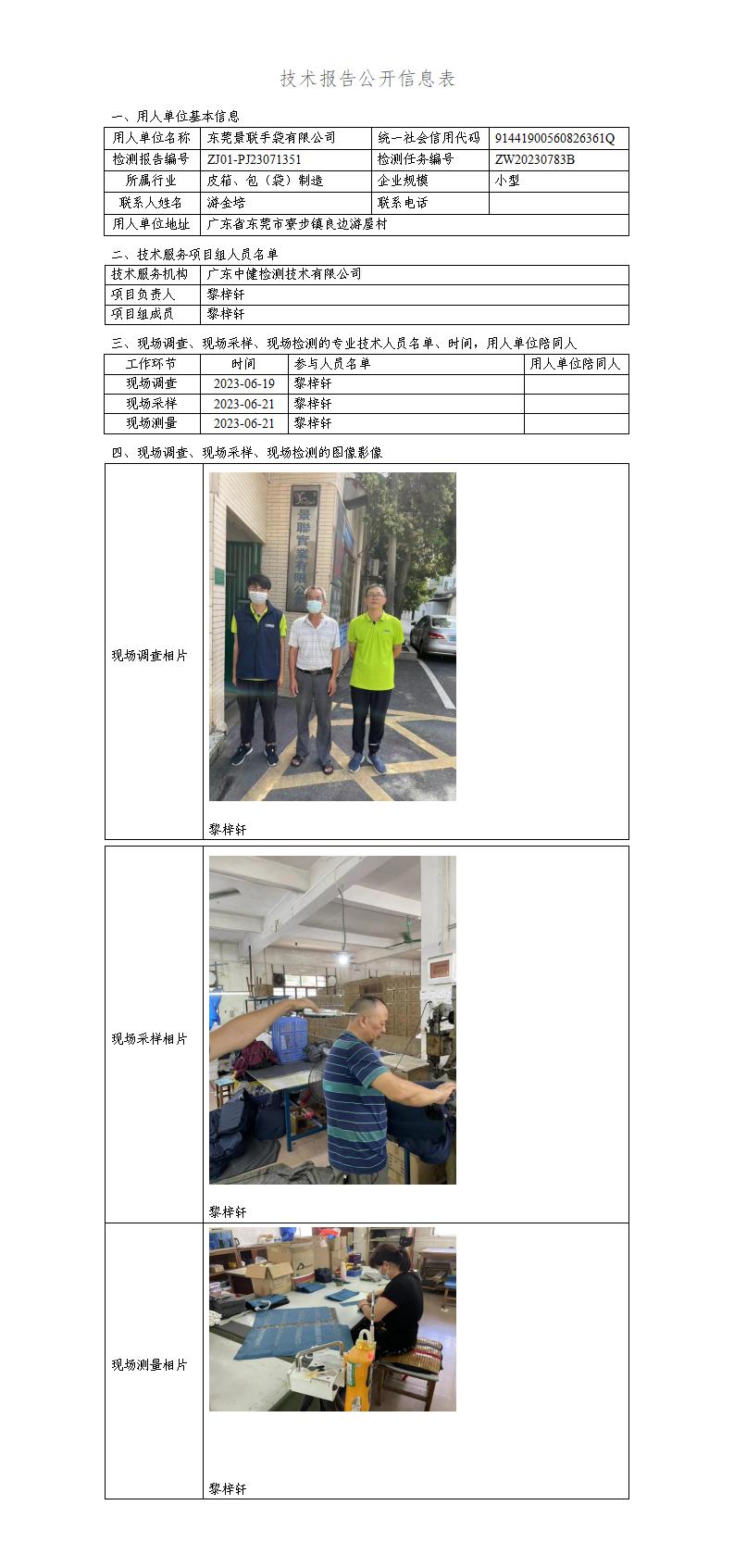 技术报告公开信息表

一、用人单位基本信息

| 用人单位名称 | 东莞景联手袋有限公司 | 统一社会信用代码 | 91441900560826361Q |
|---|---|---|---|
| 检测报告编号 | ZJ01-PJ23071351 | 检测任务编号 | ZW20230783B |
| 所属行业 | 皮箱、包（袋）制造 | 企业规模 | 小型 |
| 联系人姓名 | 游金培 | 联系电话 | |
| 用人单位地址 | 广东省东莞市寮步镇良边游屋村 | | |

二、技术服务项目组人员名单

| 技术服务机构 | 广东中健检测技术有限公司 |
|---|---|
| 项目负责人 | 黎梓轩 |
| 项目组成员 | 黎梓轩 |

三、现场调查、现场采样、现场检测的专业技术人员名单、时间，用人单位陪同人

| 工作环节 | 时间 | 参与人员名单 | 用人单位陪同人 |
|---|---|---|---|
| 现场调查 | 2023-06-19 | 黎梓轩 | |
| 现场采样 | 2023-06-21 | 黎梓轩 | |
| 现场测量 | 2023-06-21 | 黎梓轩 | |

四、现场调查、现场采样、现场检测的图像影像

| 现场调查相片 | 景聯實業有限公 黎梓轩 |
|---|---|
| 现场采样相片 | 黎梓轩 |
| 现场测量相片 | 黎梓轩 |