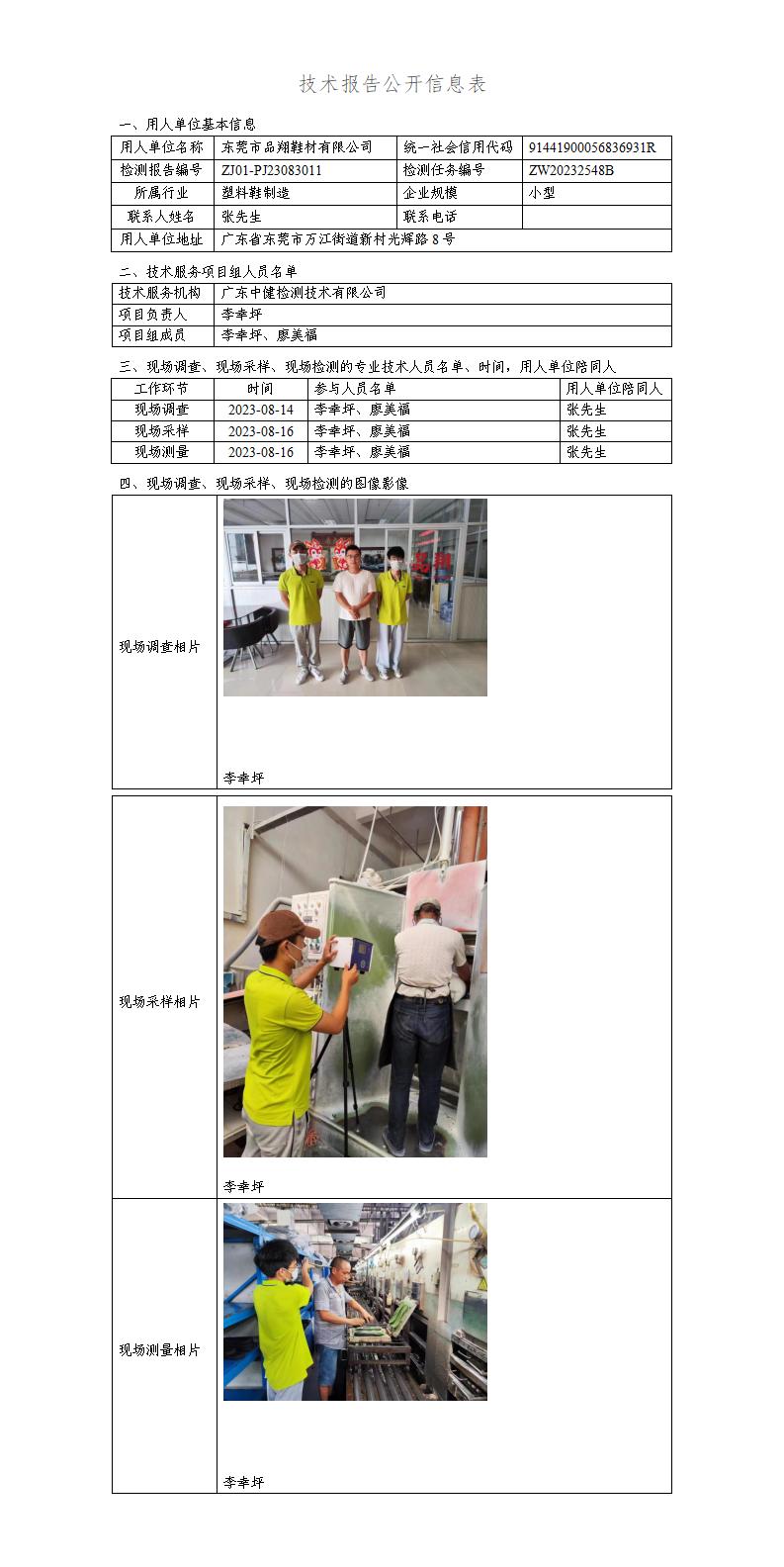 技术报告公开信息表

一、用人单位基本信息

| 用人单位名称 | 东莞市品翔鞋材有限公司 | 统一社会信用代码 | 91441900056836931R |
|---|---|---|---|
| 检测报告编号 | ZJ01-PJ23083011 | 检测任务编号 | ZW20232548B |
| 所属行业 | 塑料鞋制造 | 企业规模 | 小型 |
| 联系人姓名 | 张先生 | 联系电话 | |
| 用人单位地址 | 广东省东莞市万江街道新村光辉路8号 | | |

二、技术服务项目组人员名单

| 技术服务机构 | 广东中健检测技术有限公司 |
|---|---|
| 项目负责人 | 李幸坪 |
| 项目组成员 | 李幸坪、廖美福 |

三、现场调查、现场采样、现场检测的专业技术人员名单、时间，用人单位陪同人

| 工作环节 | 时间 | 参与人员名单 | 用人单位陪同人 |
|---|---|---|---|
| 现场调查 | 2023-08-14 | 李幸坪、廖美福 | 张先生 |
| 现场采样 | 2023-08-16 | 李幸坪、廖美福 | 张先生 |
| 现场测量 | 2023-08-16 | 李幸坪、廖美福 | 张先生 |

四、现场调查、现场采样、现场检测的图像影像

| 现场调查相片 | 李幸坪 |
|---|---|
| 现场采样相片 | 李幸坪 |
| 现场测量相片 | 李幸坪 |